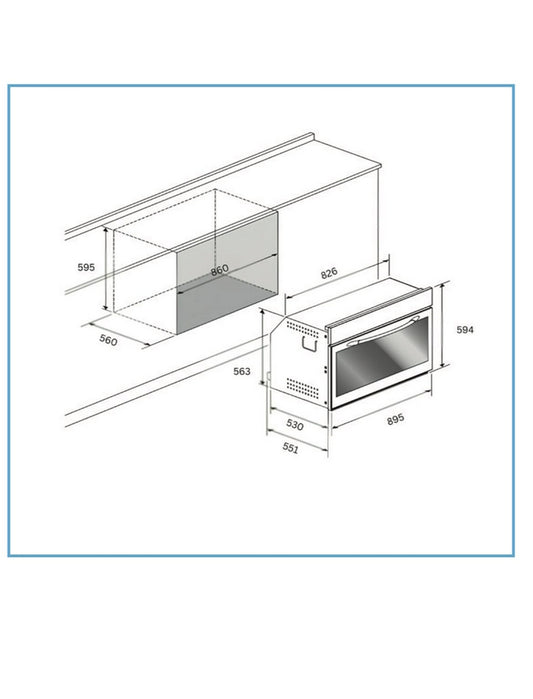 595
860
560
826
594
563
530
895
551